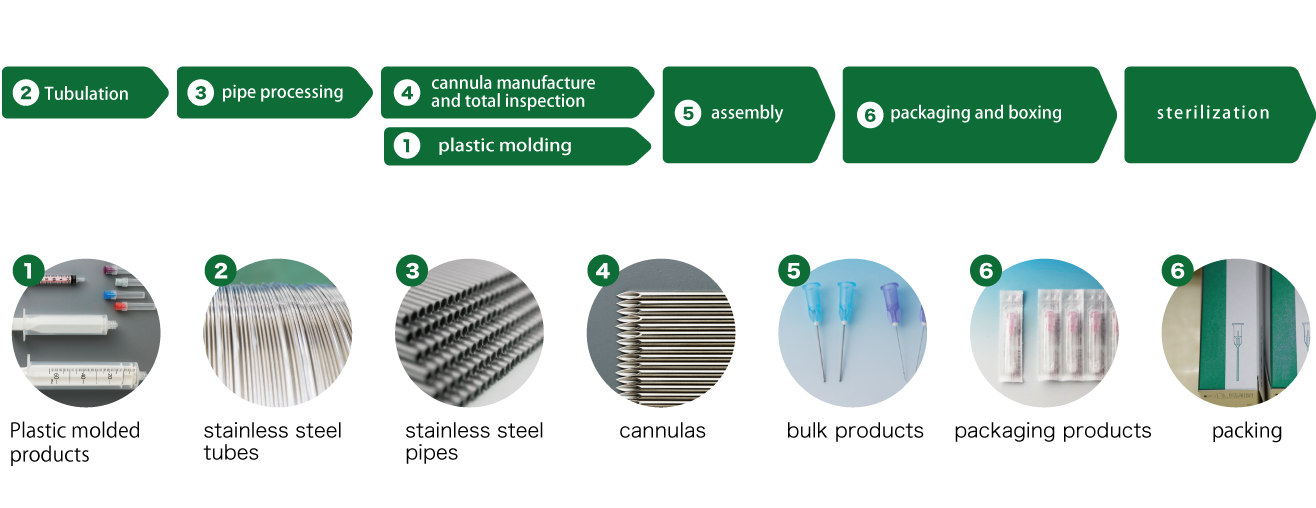 2 Tubulation

3 pipe processing

4 cannula manufacture and total inspection

1 plastic molding

5 assembly

6 packaging and boxing

sterilization

1 Plastic molded products

2 stainless steel tubes

3 stainless steel pipes

4 cannulas

5 bulk products

6 packaging products

6 packing